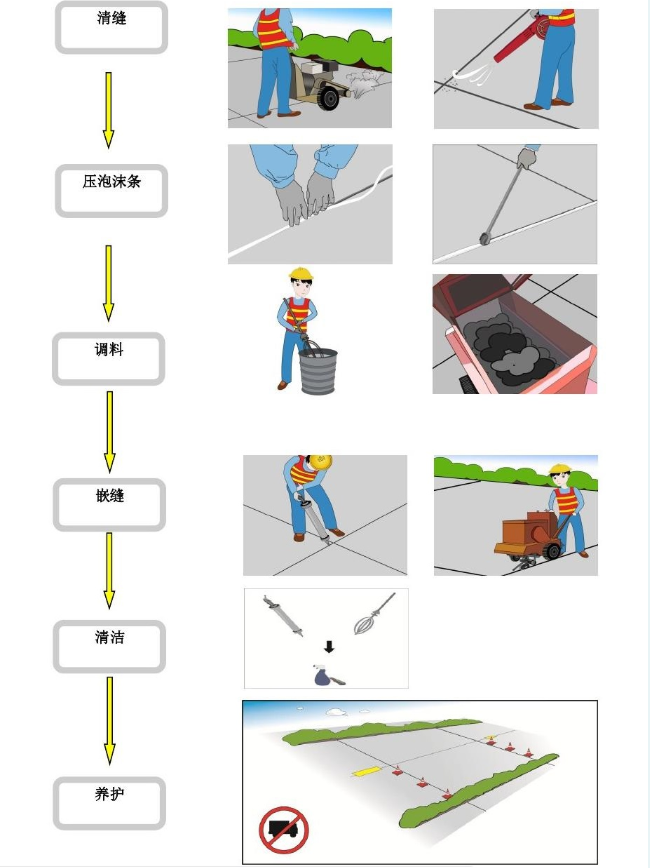 清缝

压泡沫条

调料

嵌缝

清洁

养护